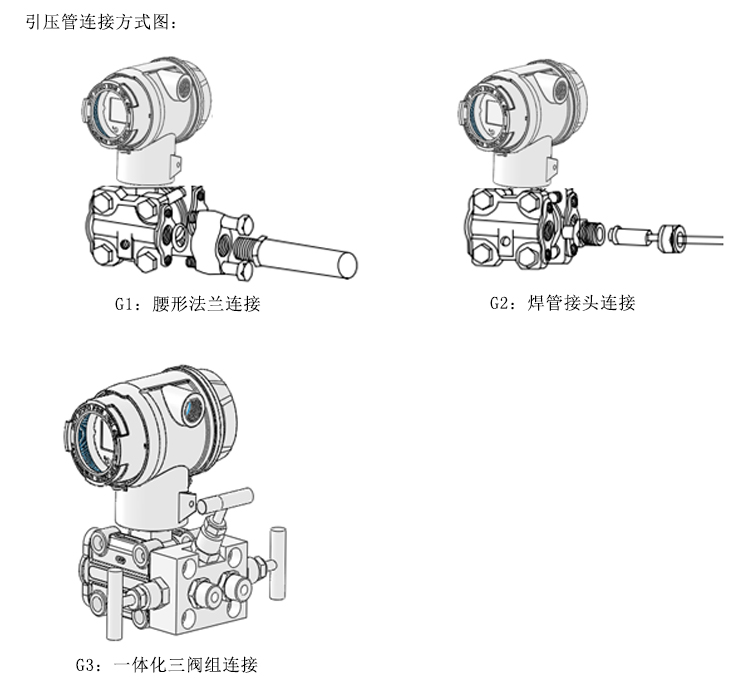 引压管连接方式图：

G1：腰形法兰连接

G2：焊管接头连接

G3：一体化三阀组连接